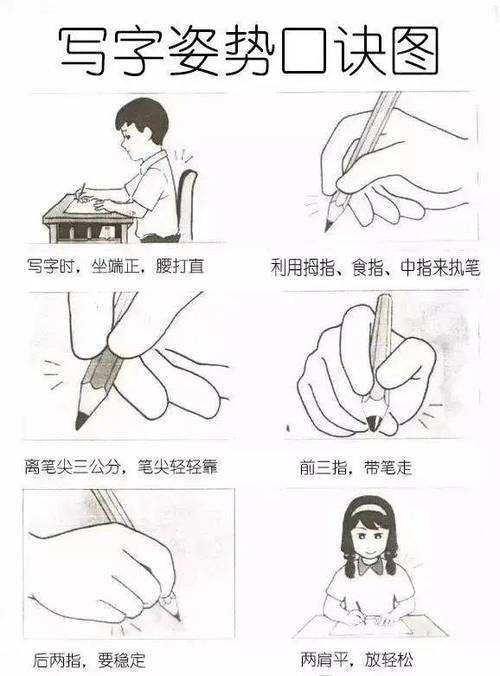 写字姿势口诀图

写字时，坐端正，腰打直

利用拇指、食指、中指来执笔

离笔尖三公分，笔尖轻轻靠

前三指，带笔走

后两指，要稳定

两肩平，放轻松