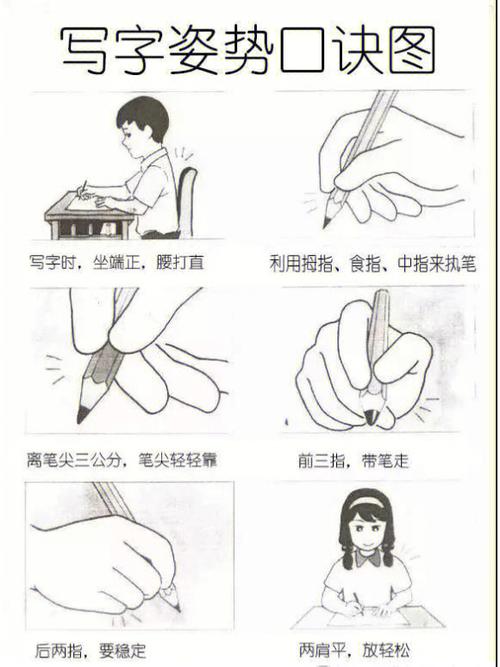 写字姿势口诀图

写字时，坐端正，腰打直

利用拇指、食指、中指来执笔

离笔尖三公分，笔尖轻轻靠

前三指，带笔走

后两指，要稳定

两肩平，放轻松